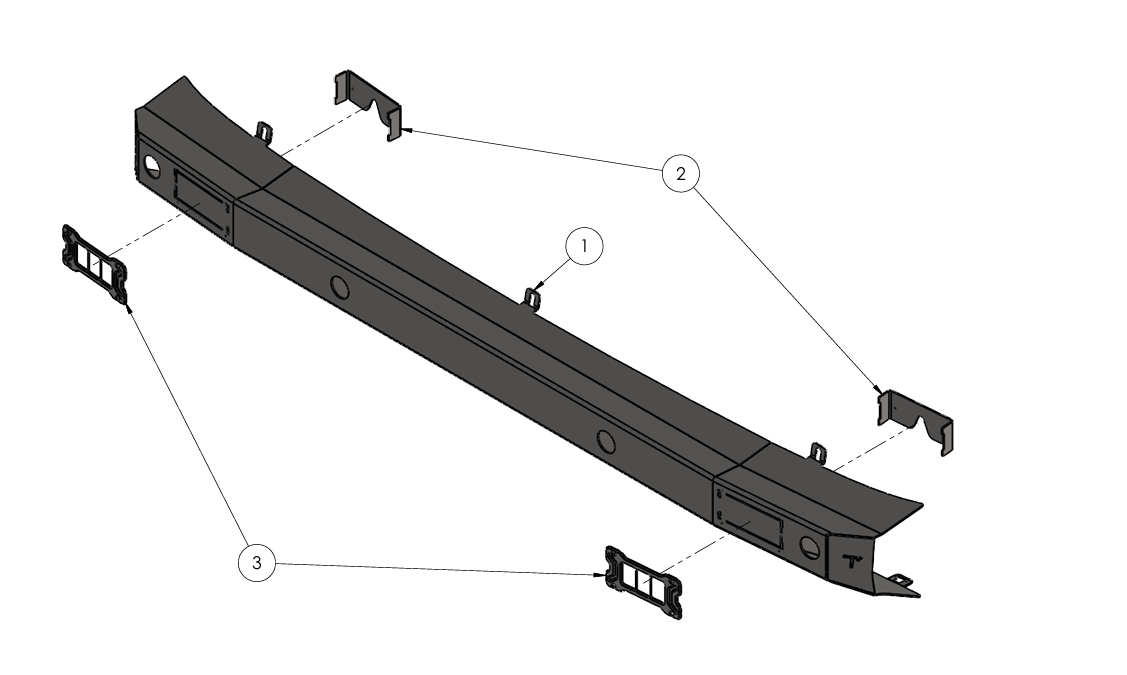 2

1

3