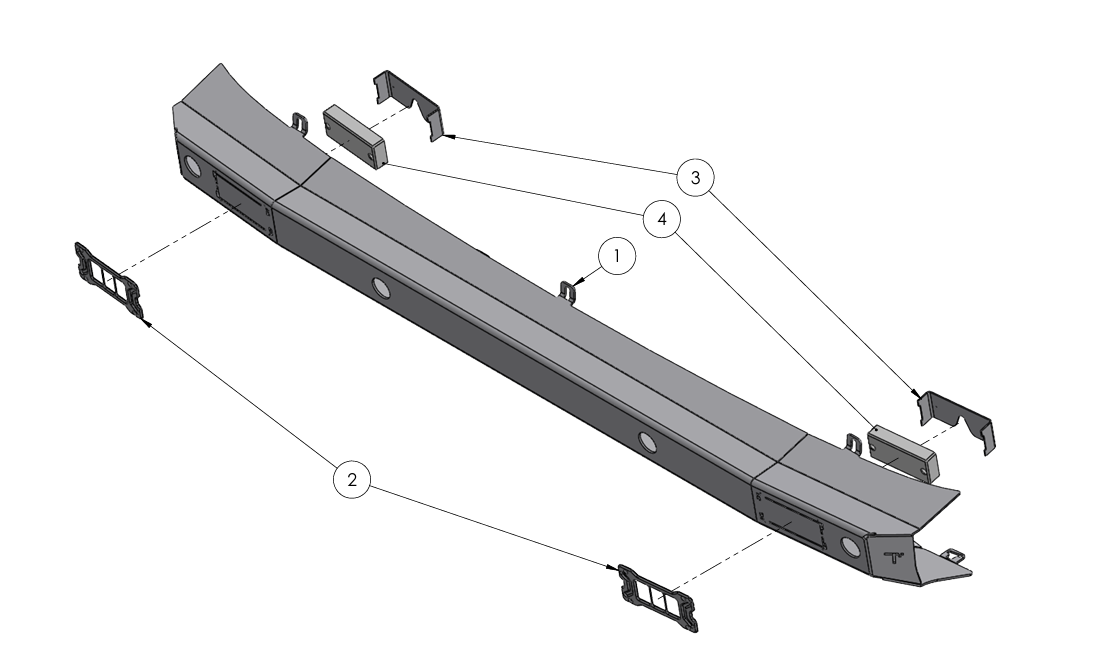 3
4
1
2